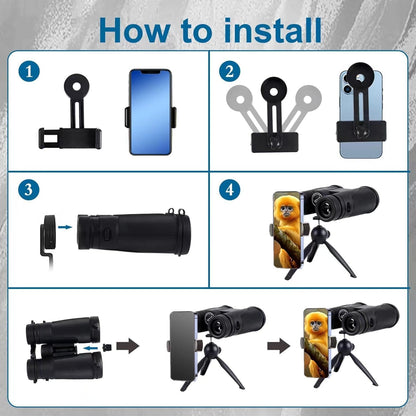 How to install

1

2

3

4