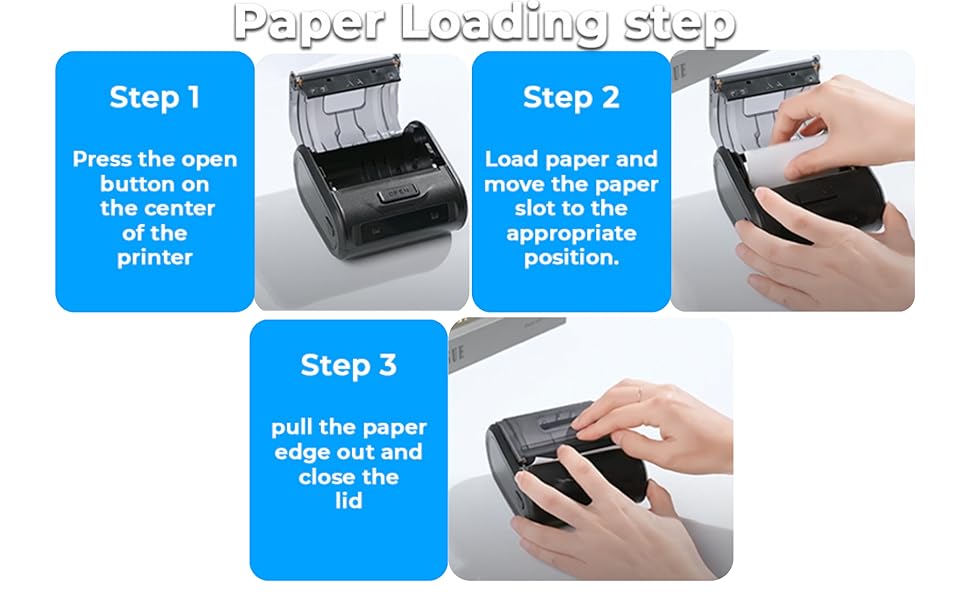 Paper Loading step

Step 1

Press the open button on the center of the printer

OPEN

Step 2

Load paper and move the paper slot to the appropriate position.

Step 3

pull the paper edge out and close the lid