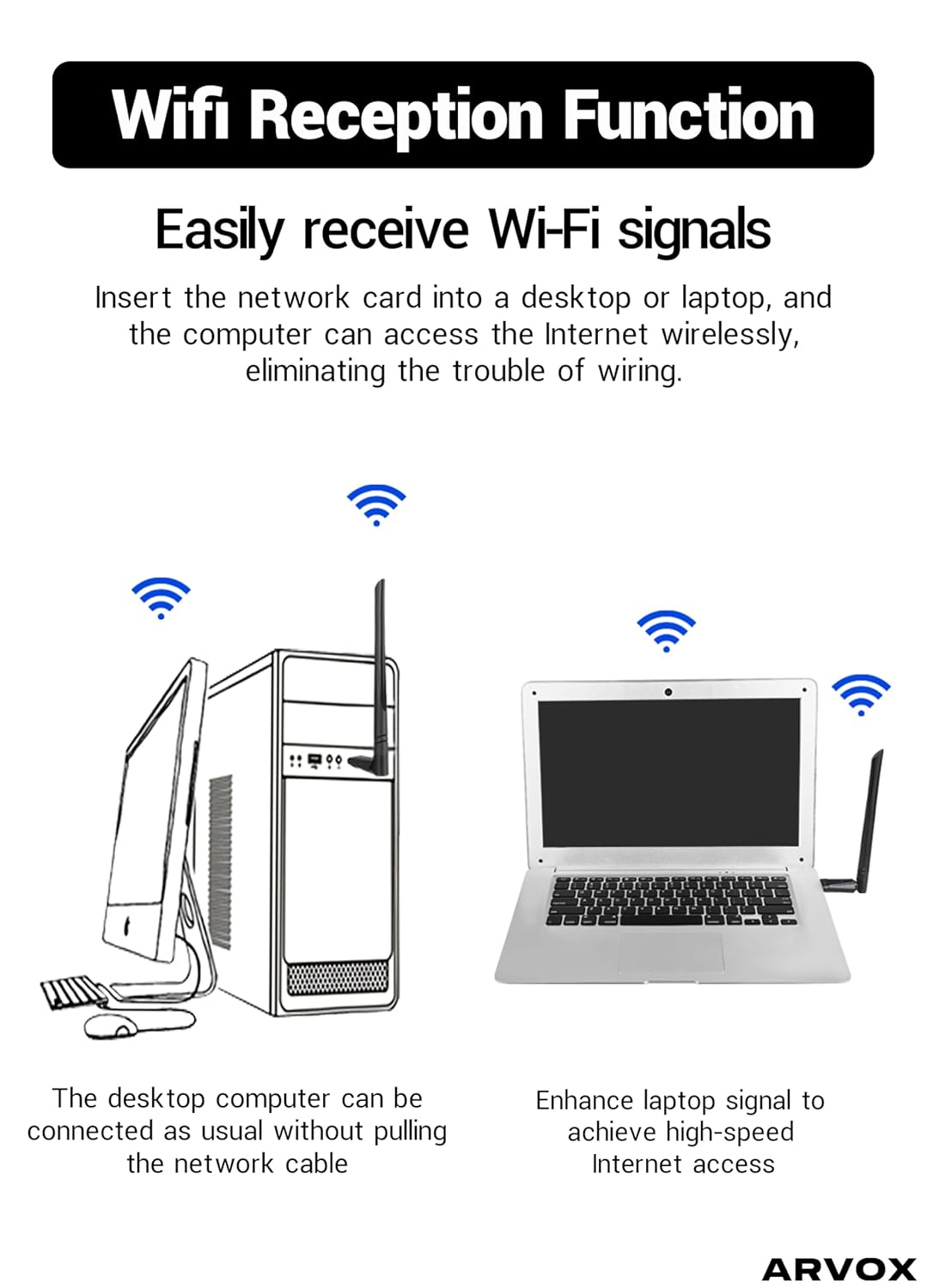 Wifi Reception Function

Easily receive Wi-Fi signals

Insert the network card into a desktop or laptop, and the computer can access the Internet wirelessly, eliminating the trouble of wiring.

The desktop computer can be connected as usual without pulling the network cable

Enhance laptop signal to achieve high-speed Internet access

ARVOX